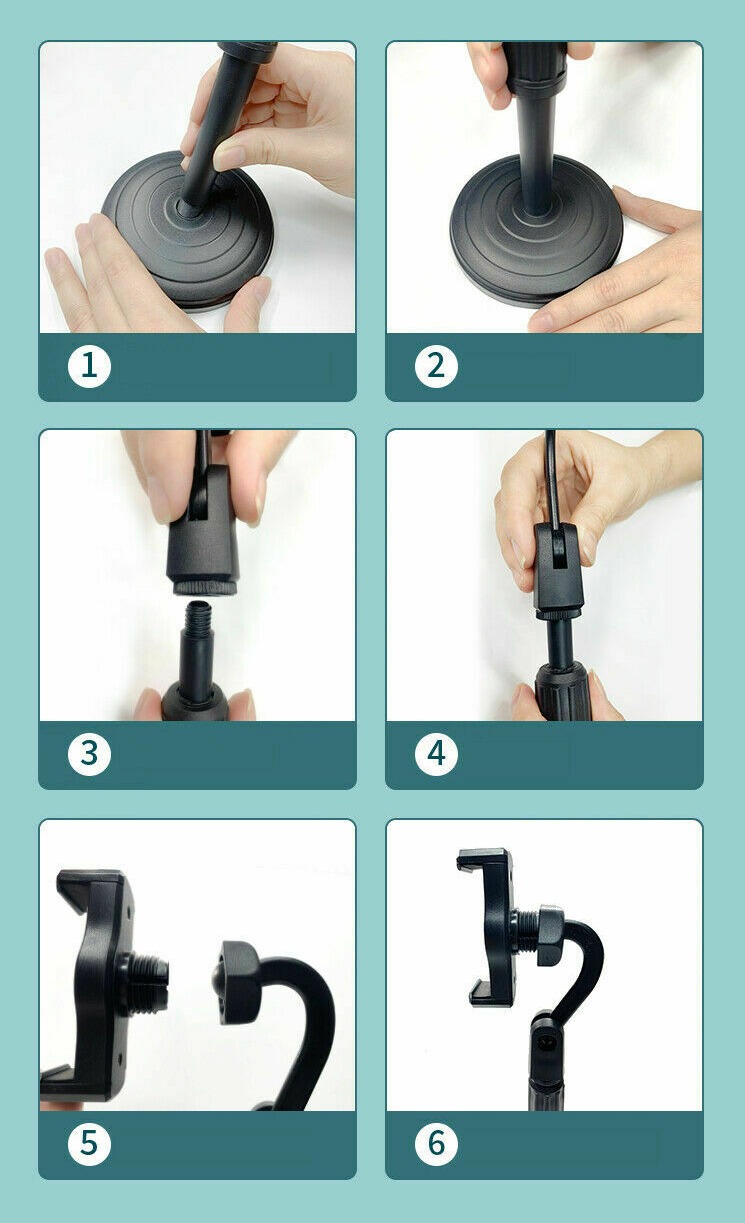 1

2

3

4

5

6